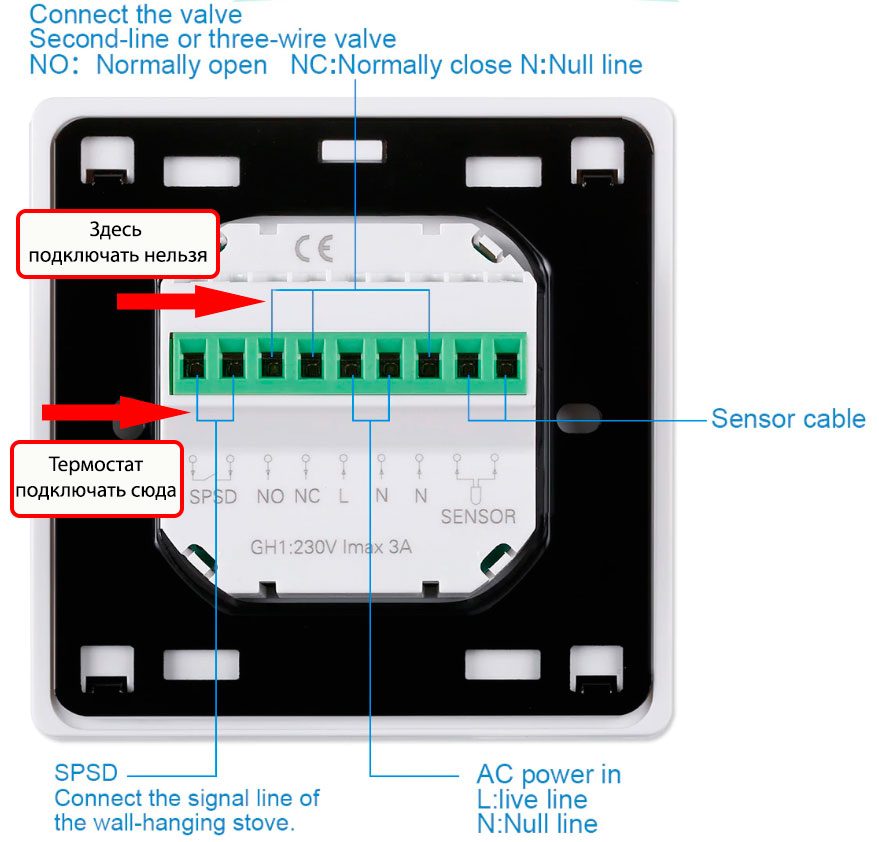 Connect the valve
Second-line or three-wire valve
NO: Normally open NC:Normally close N:Null line

Здесь подключать нельзя

CE

Sensor cable

Термостат подключать сюда

SPSD NO NC L N N SENSOR

GH1:230V Imax 3A

SPSD
Connect the signal line of the wall-hanging stove.

AC power in
L:live line
N:Null line