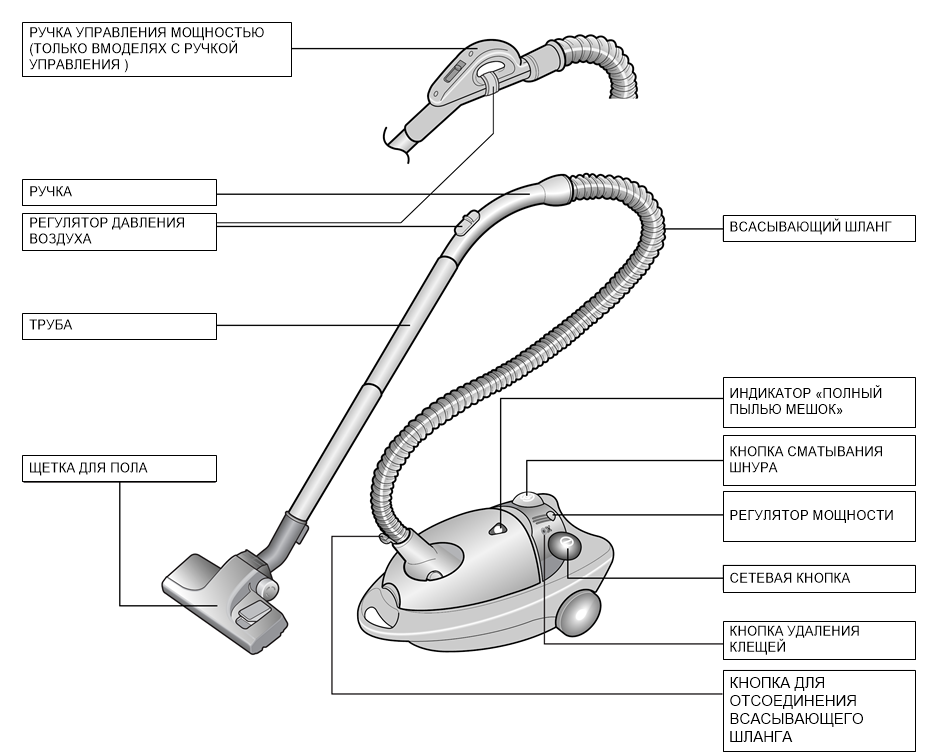 РУЧКА УПРАВЛЕНИЯ МОЩНОСТЬЮ (ТОЛЬКО ВМОДЕЛЯХ С РУЧКОЙ УПРАВЛЕНИЯ )

РУЧКА

РЕГУЛЯТОР ДАВЛЕНИЯ ВОЗДУХА

ТРУБА

ЩЕТКА ДЛЯ ПОЛА

ВСАСЫВАЮЩИЙ ШЛАНГ

ИНДИКАТОР «ПОЛНЫЙ ПЫЛЬЮ МЕШОК»

КНОПКА СМАТЫВАНИЯ ШНУРА

РЕГУЛЯТОР МОЩНОСТИ

СЕТЕВАЯ КНОПКА

КНОПКА УДАЛЕНИЯ КЛЕЩЕЙ

КНОПКА ДЛЯ ОТСОЕДИНЕНИЯ ВСАСЫВАЮЩЕГО ШЛАНГА