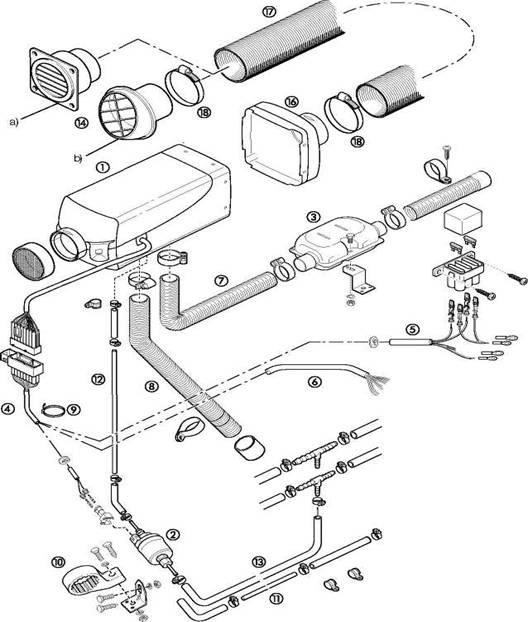 17
a)
14
18
16
18
b)
1
3
7
5
12
8
6
4
9
2
10
13
11