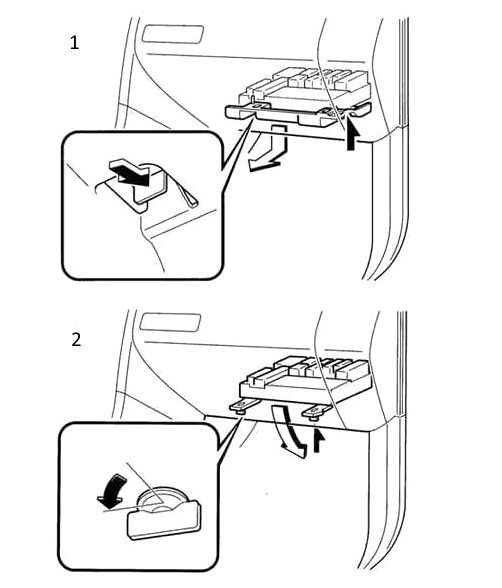 1

2