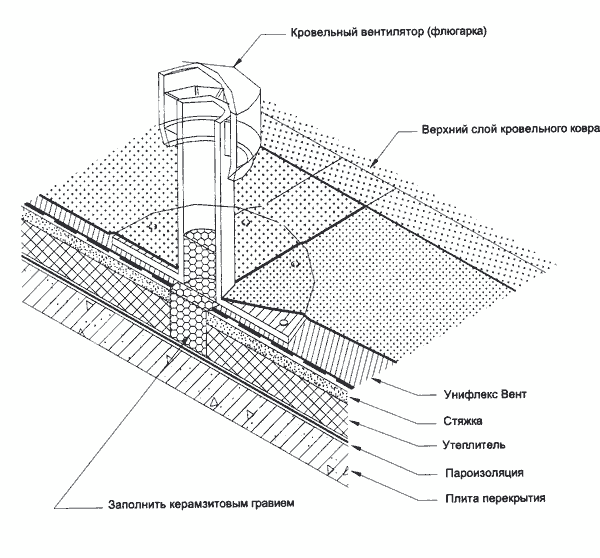 Кровельный вентилятор (флюгарка)

Верхний слой кровельного ковра

Унифлекс Вент

Стяжка

Утеплитель

Пароизоляция

Плита перекрытия

Заполнить керамзитовым гравием