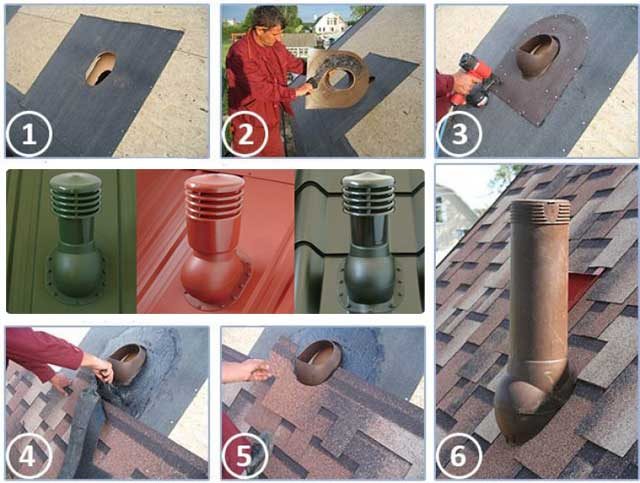 1
2
3
4
5
6